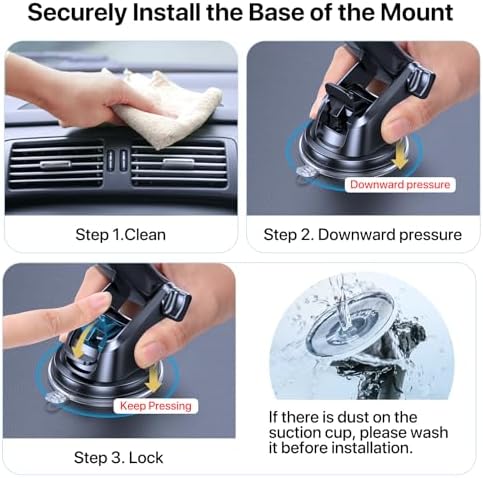 Securely Install the Base of the Mount

Step 1.Clean

Downward pressure

Step 2. Downward pressure

Keep Pressing

Step 3. Lock

If there is dust on the suction cup, please wash it before installation.